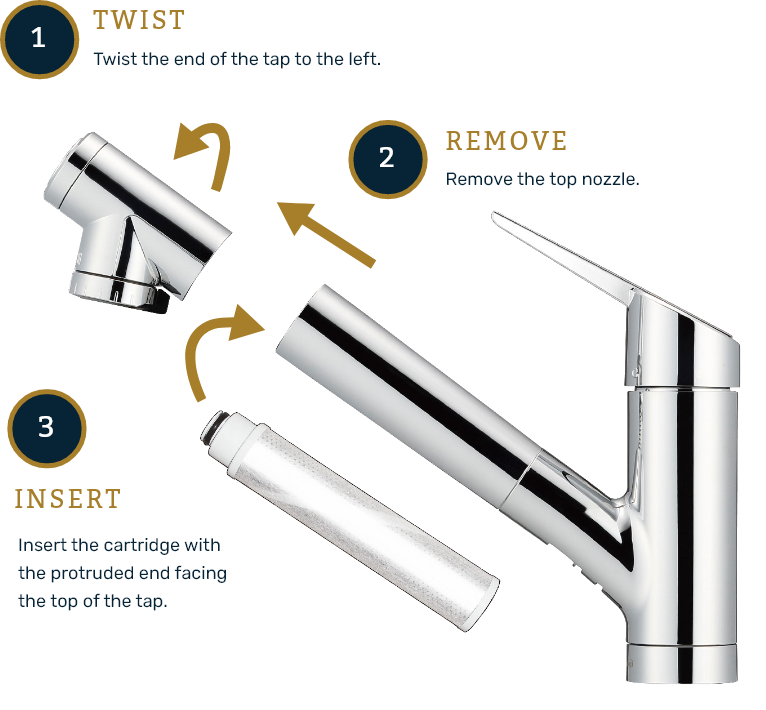 1
TWIST
Twist the end of the tap to the left.

2
REMOVE
Remove the top nozzle.

3
INSERT
Insert the cartridge with the protruded end facing the top of the tap.